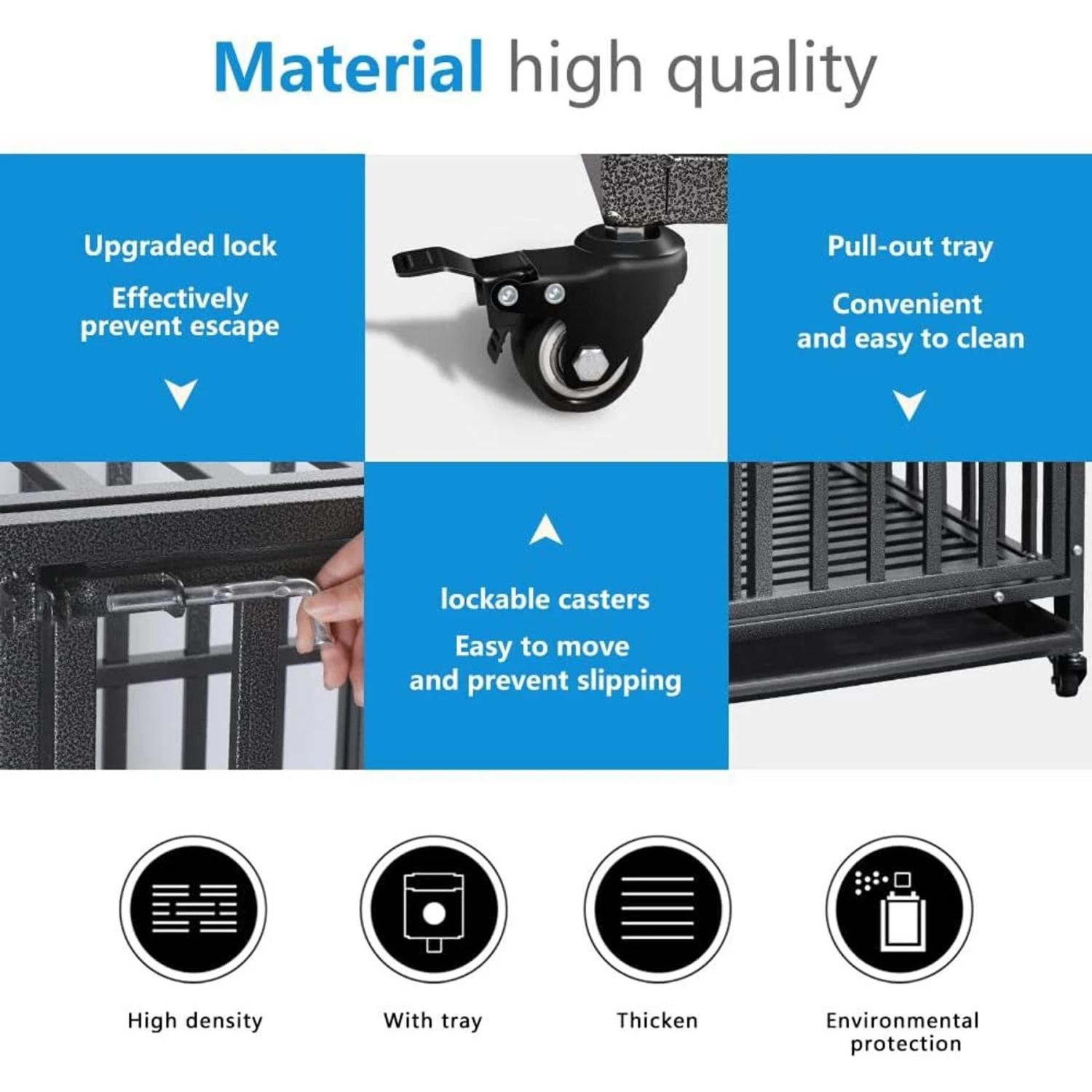 Material high quality

Upgraded lock

Effectively prevent escape

Pull-out tray

Convenient and easy to clean

lockable casters

Easy to move and prevent slipping

High density

With tray

Thicken

Environmental protection