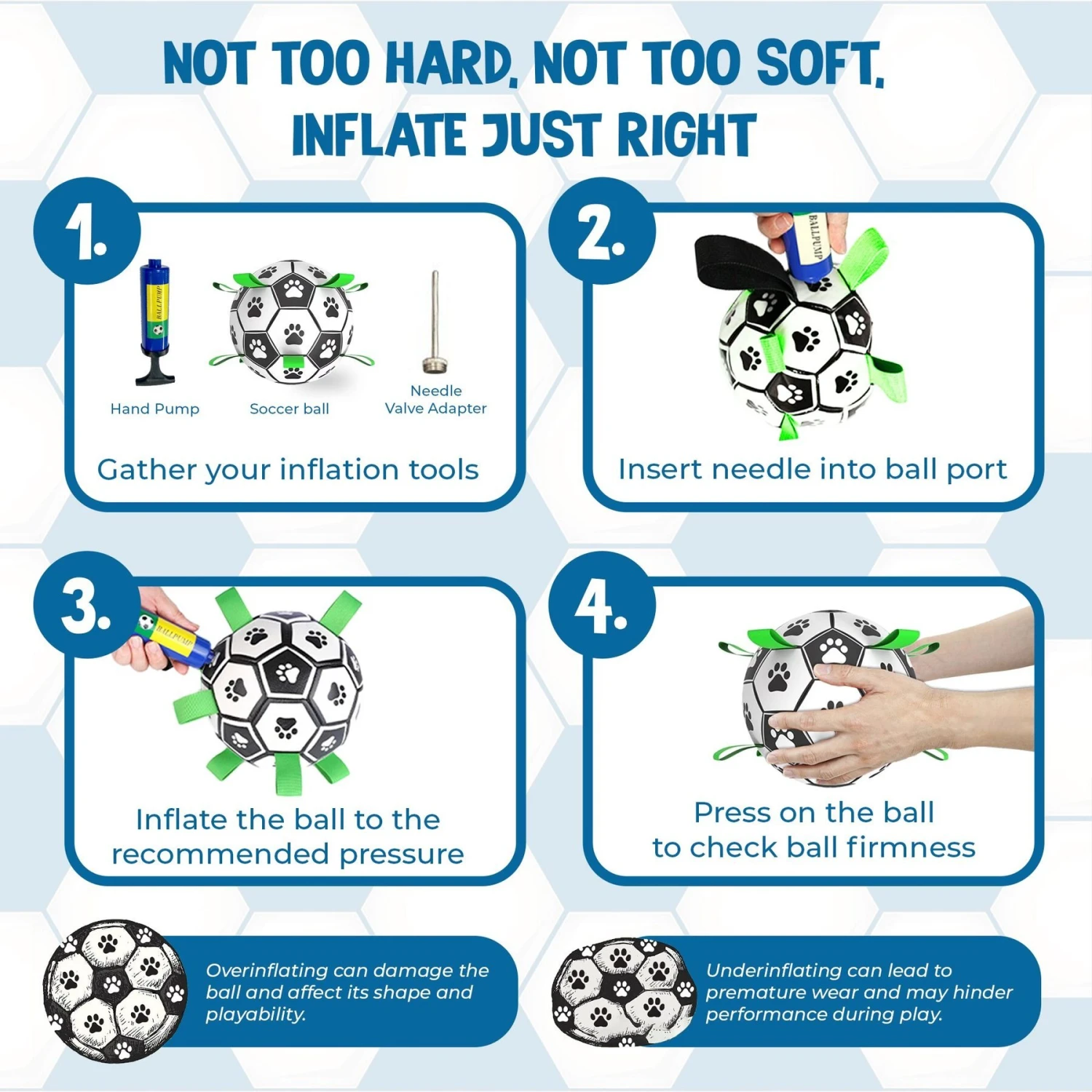 NOT TOO HARD, NOT TOO SOFT, INFLATE JUST RIGHT

1.

BALLPUMP

Hand Pump

Soccer ball

Needle Valve Adapter

Gather your inflation tools

2.

BALLPUMP

Insert needle into ball port

3.

BALLPUMP

Inflate the ball to the recommended pressure

4.

Press on the ball to check ball firmness

Overinflating can damage the ball and affect its shape and playability.

Underinflating can lead to premature wear and may hinder performance during play.