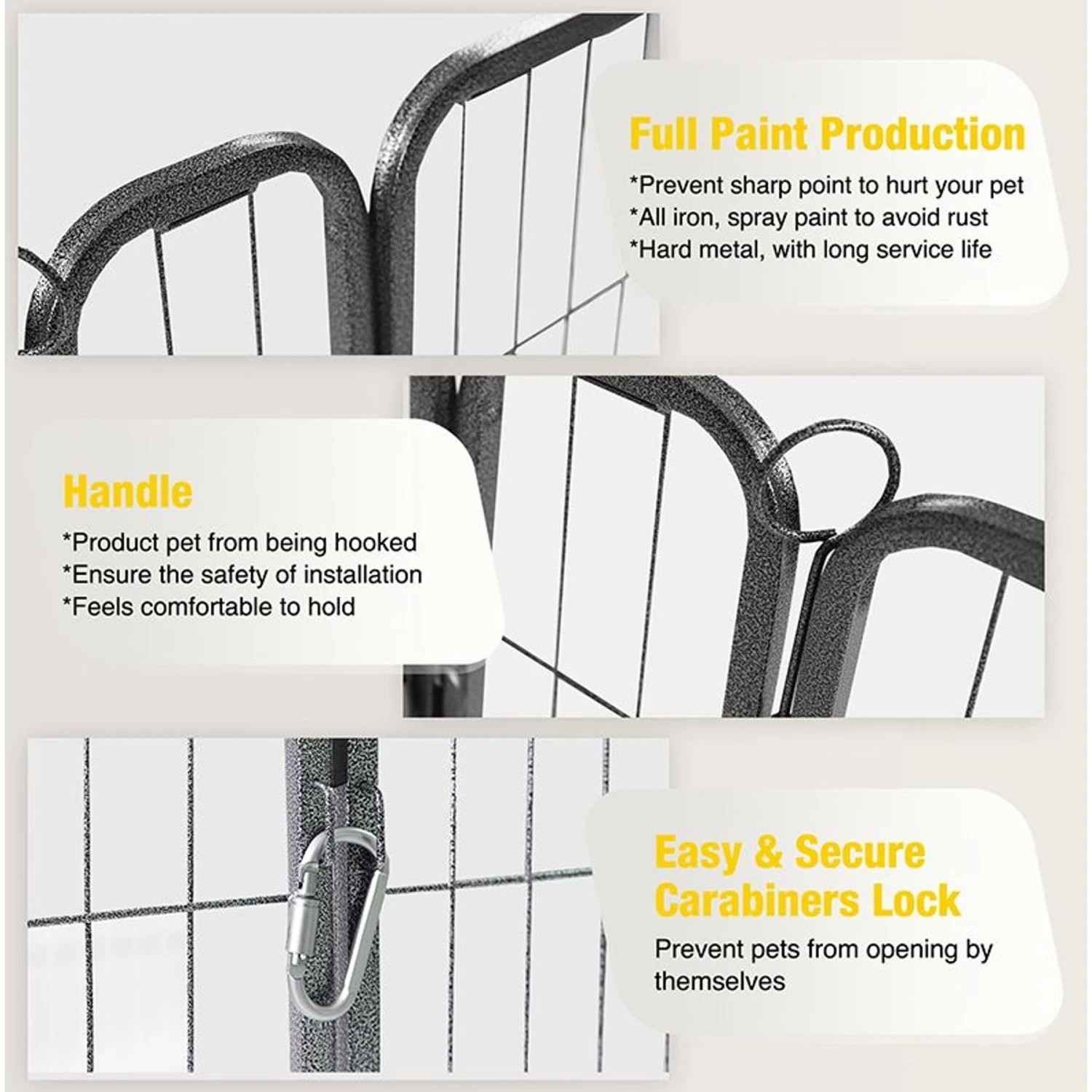 Full Paint Production

*Prevent sharp point to hurt your pet
*All iron, spray paint to avoid rust
*Hard metal, with long service life

Handle

*Product pet from being hooked
*Ensure the safety of installation
*Feels comfortable to hold

Easy & Secure Carabiners Lock

Prevent pets from opening by themselves